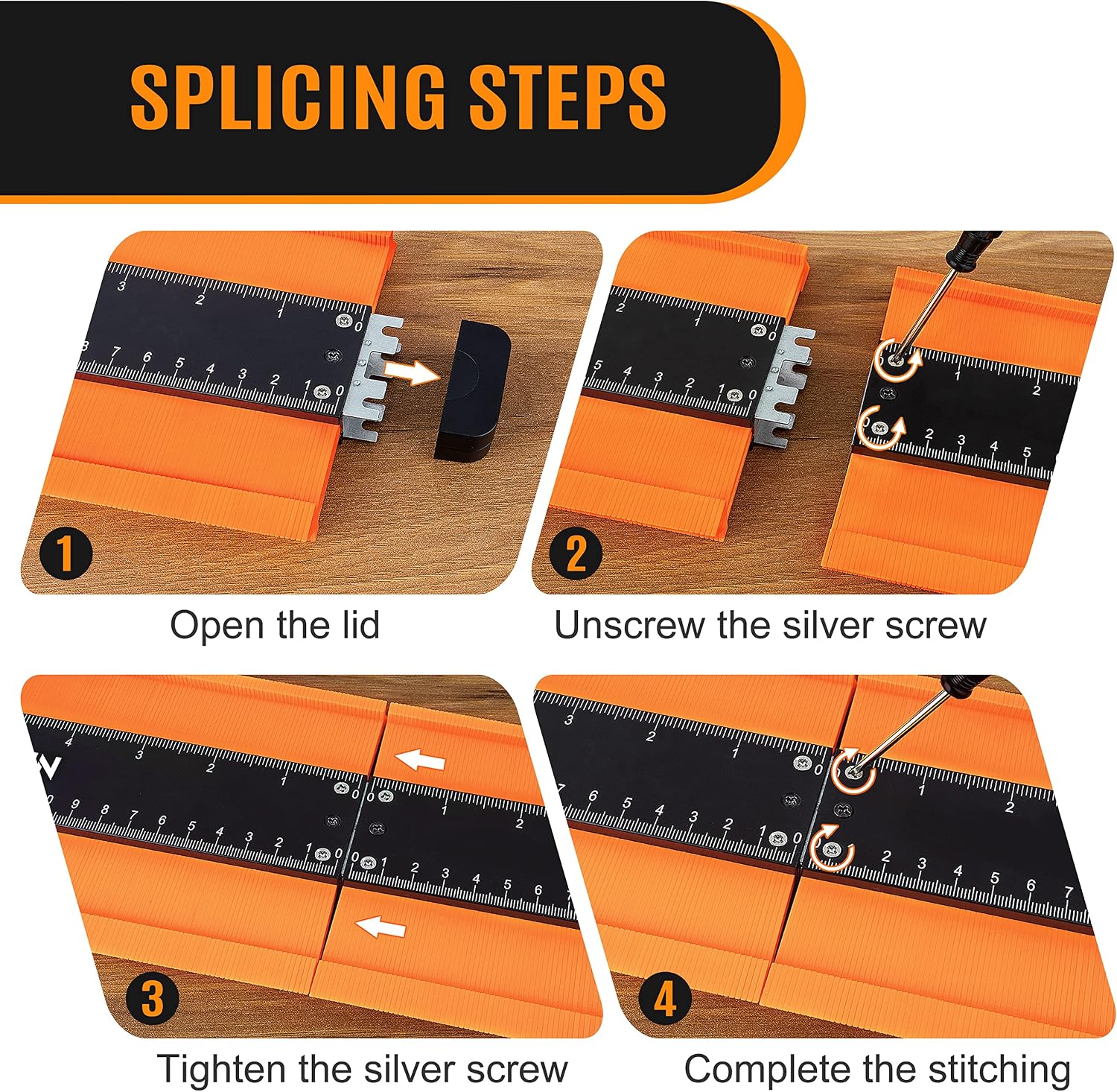 SPLICING STEPS

1

Open the lid

2

Unscrew the silver screw

3

Tighten the silver screw

4

Complete the stitching